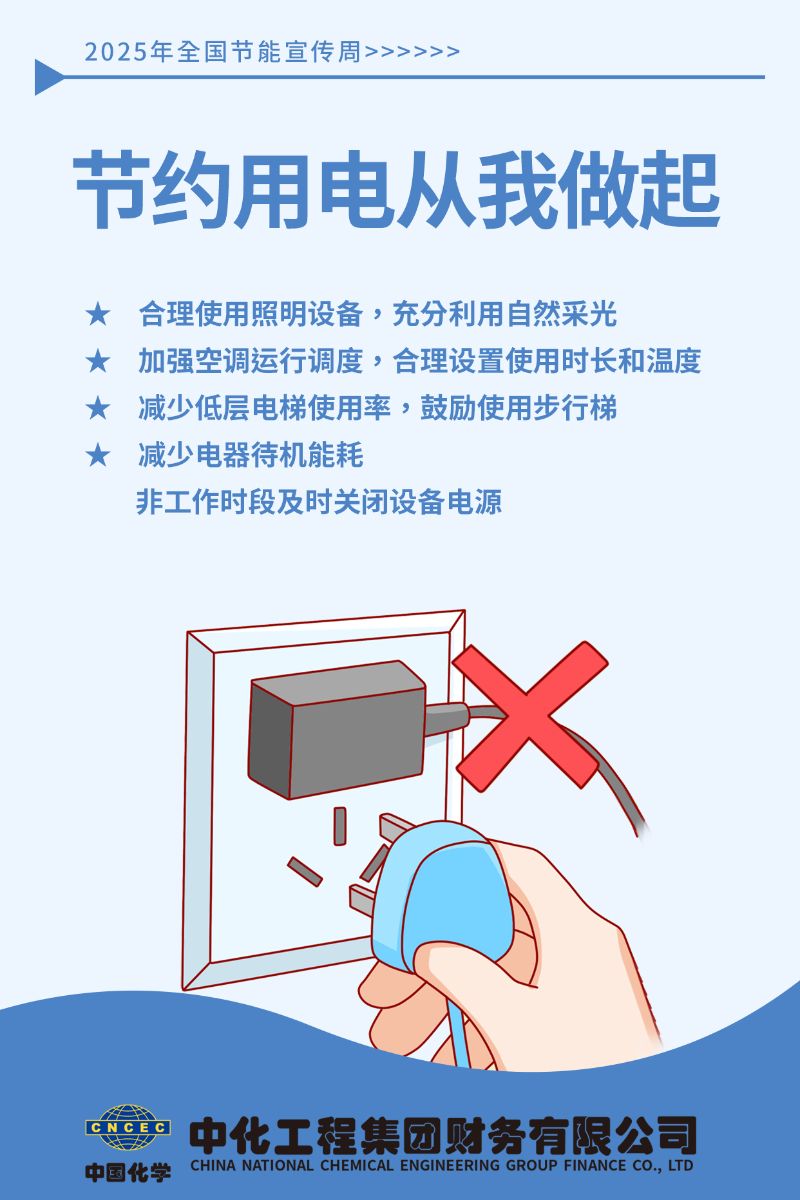 2025年全国节能宣传周>>>>>>

节约用电从我做起

★ 合理使用照明设备，充分利用自然采光
★ 加强空调运行调度，合理设置使用时长和温度
★ 减少低层电梯使用率，鼓励使用步行梯
★ 减少电器待机能耗
非工作时段及时关闭设备电源

CNCEC
中国化学
中化工程集团财务有限公司
CHINA NATIONAL CHEMICAL ENGINEERING GROUP FINANCE CO., LTD